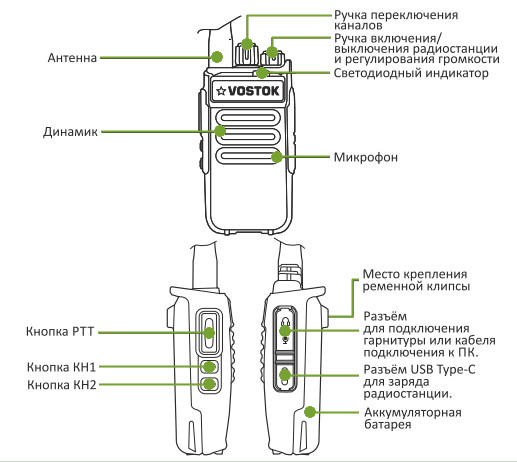 Ручка переключения каналов

Ручка включения/ выключения радиостанции и регулирования громкости

Антенна

Светодиодный индикатор

VOSTOK

Динамик

Микрофон

Место крепления ременной клипсы

Разъём для подключения гарнитуры или кабеля подключения к ПК.

Кнопка PTT

Кнопка КН1

Кнопка КН2

Разъём USB Type-C для заряда радиостанции.

Аккумуляторная батарея